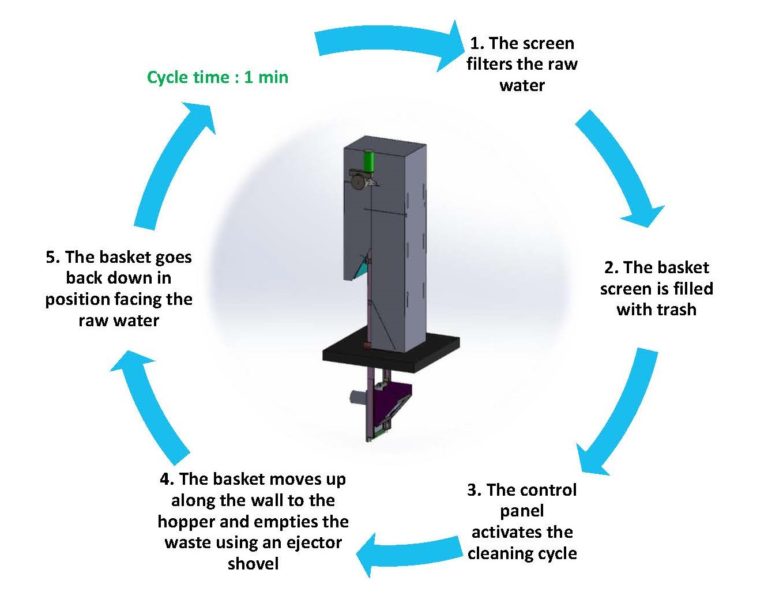 Cycle time : 1 min

1. The screen filters the raw water

2. The basket screen is filled with trash

3. The control panel activates the cleaning cycle

4. The basket moves up along the wall to the hopper and empties the waste using an ejector shovel

5. The basket goes back down in position facing the raw water